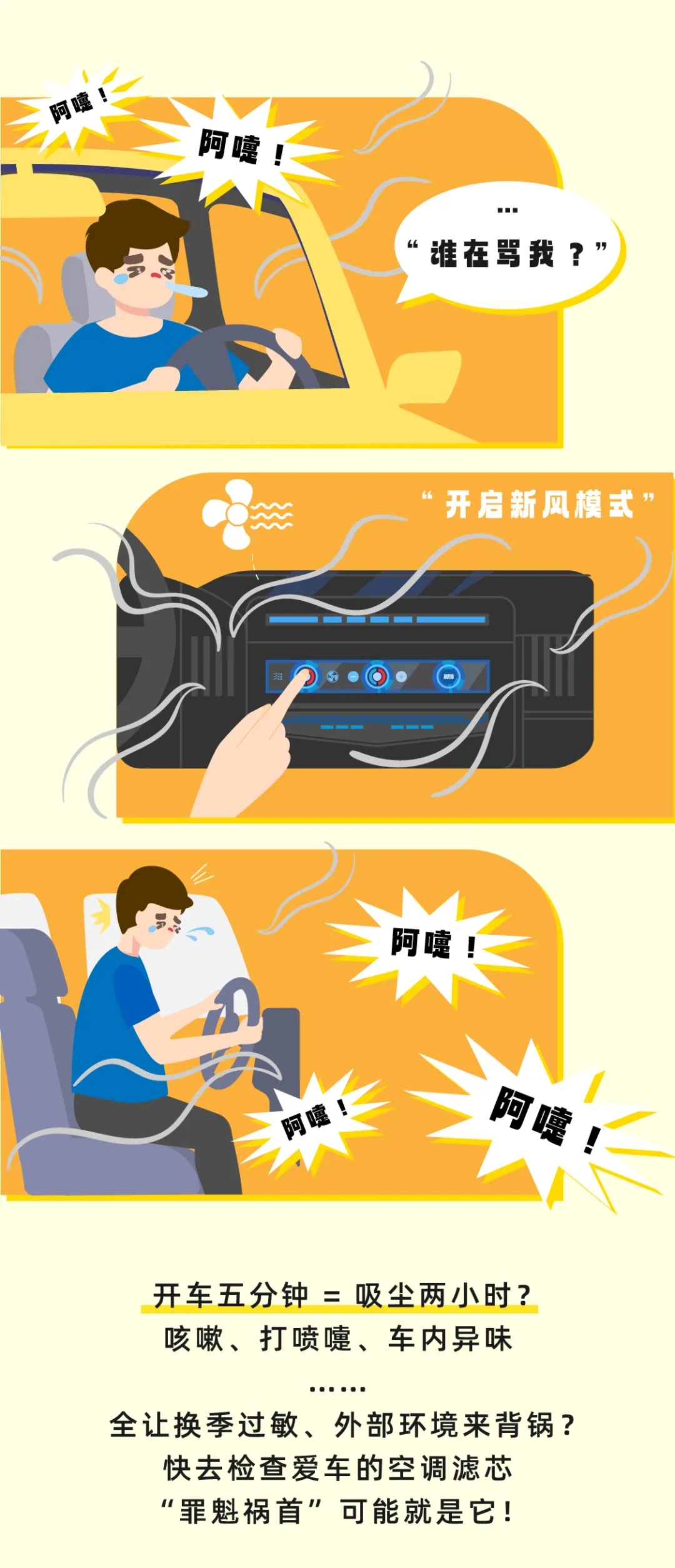 阿嚏！

阿嚏！

…
“谁在骂我？”

“开启新风模式”

AUTO

阿嚏！

阿嚏！

阿嚏！

开车五分钟 = 吸尘两小时？
咳嗽、打喷嚏、车内异味
……
全让换季过敏、外部环境来背锅？
快去检查爱车的空调滤芯
“罪魁祸首”可能就是它！